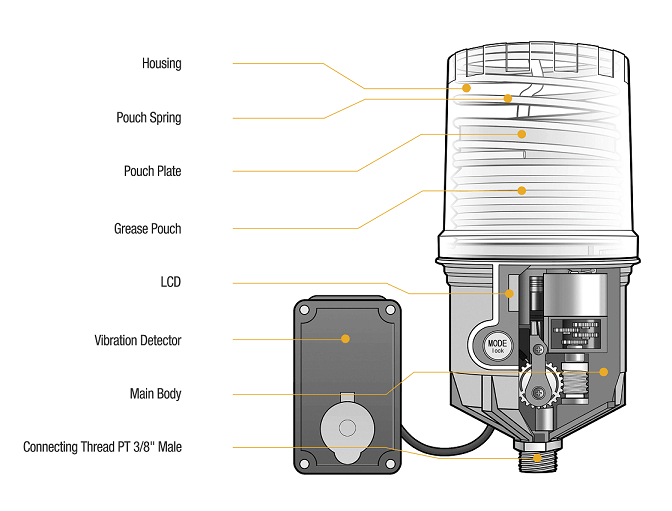 Housing

Pouch Spring

Pouch Plate

Grease Pouch

LCD

Vibration Detector

Main Body

Connecting Thread PT 3/8" Male

MODE
lock