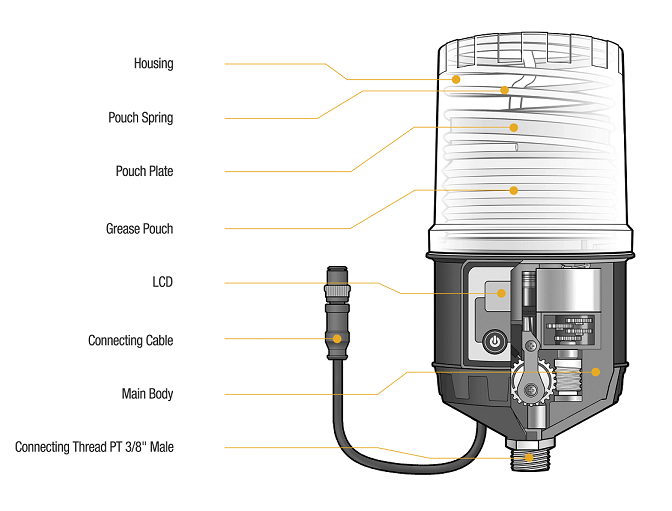 Housing

Pouch Spring

Pouch Plate

Grease Pouch

LCD

Connecting Cable

Main Body

Connecting Thread PT 3/8" Male