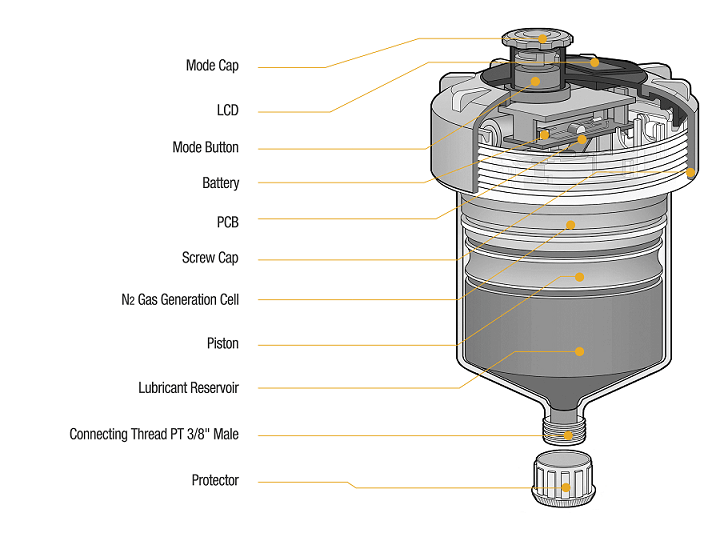 Mode Cap

LCD

Mode Button

Battery

PCB

Screw Cap

$N_2$ Gas Generation Cell

Piston

Lubricant Reservoir

Connecting Thread PT 3/8" Male

Protector